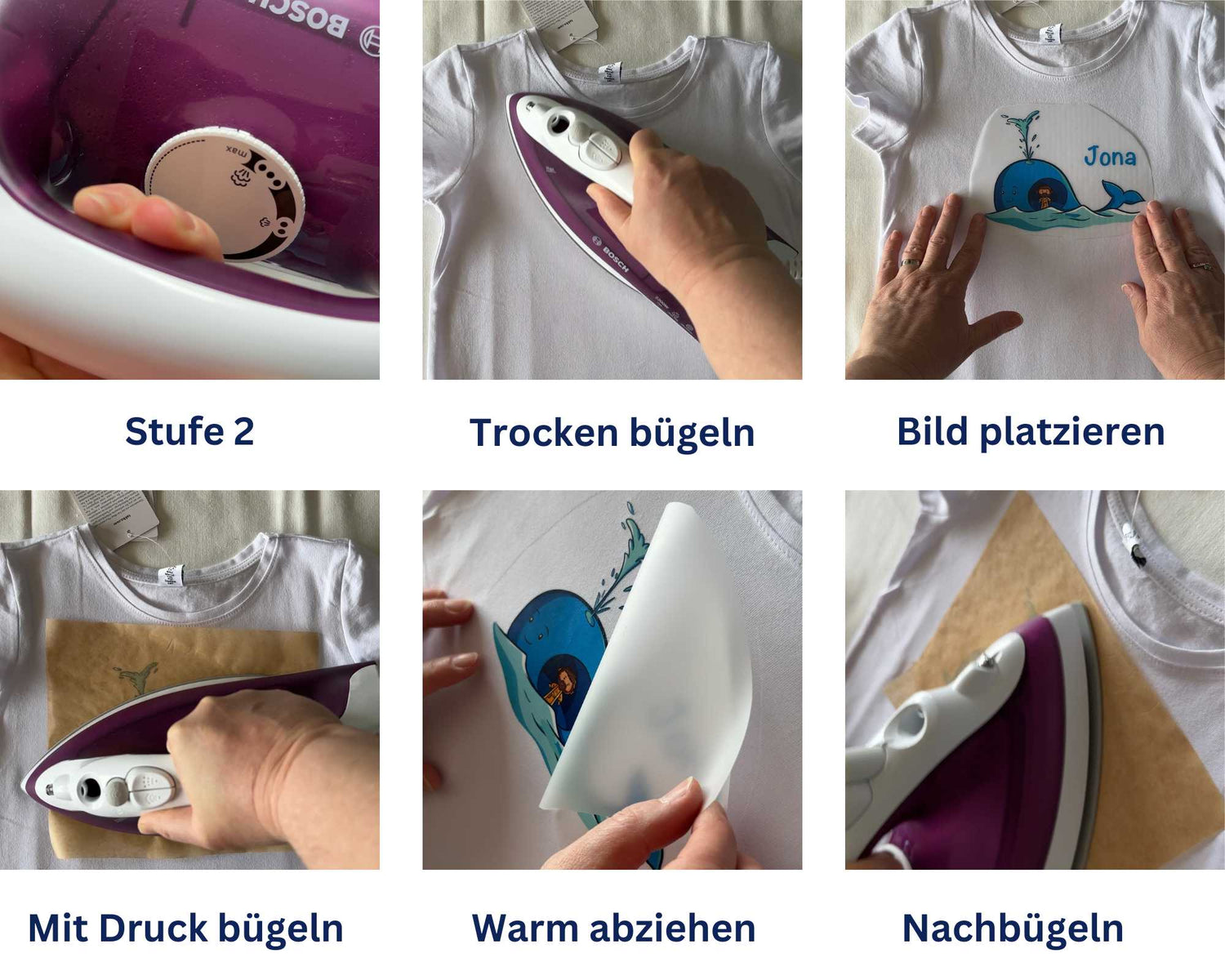 BOSCH

max

Stufe 2

BOSCH

Trocken bügeln

Jona

Bild platzieren

Mit Druck bügeln

Warm abziehen

Nachbügeln